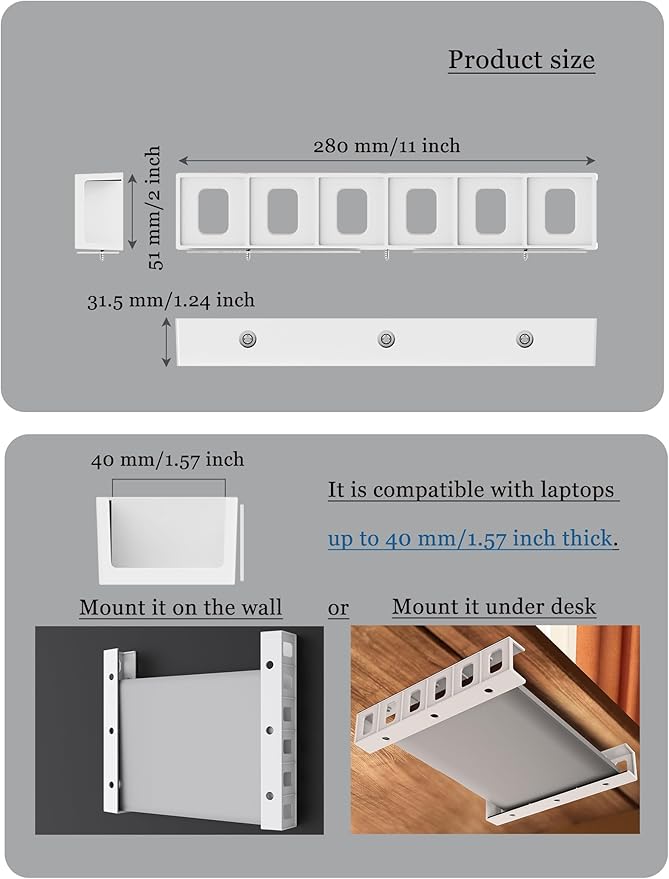 Product size

280 mm/11 inch

51 mm/2 inch

31.5 mm/1.24 inch

40 mm/1.57 inch

It is compatible with laptops

up to 40 mm/1.57 inch thick.

Mount it on the wall

or

Mount it under desk